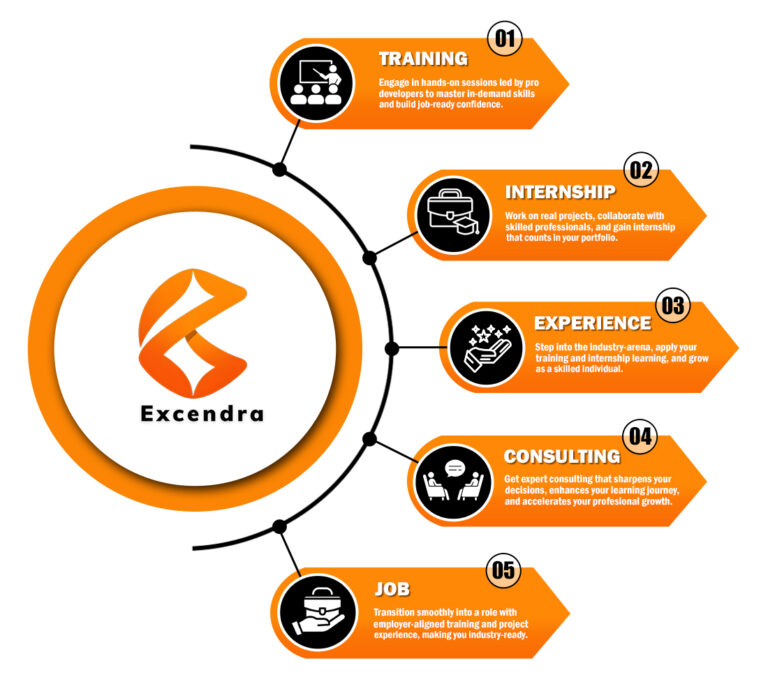 Excendra

01
TRAINING
Engage in hands-on sessions led by pro developers to master in-demand skills and build job-ready confidence.

02
INTERNSHIP
Work on real projects, collaborate with skilled professionals, and gain internship that counts in your portfolio.

03
EXPERIENCE
Step into the industry-arena, apply your training and internship learning, and grow as a skilled individual.

04
CONSULTING
Get expert consulting that sharpens your decisions, enhances your learning journey, and accelerates your profesional growth.

05
JOB
Transition smoothly into a role with employer-aligned training and project experience, making you industry-ready.